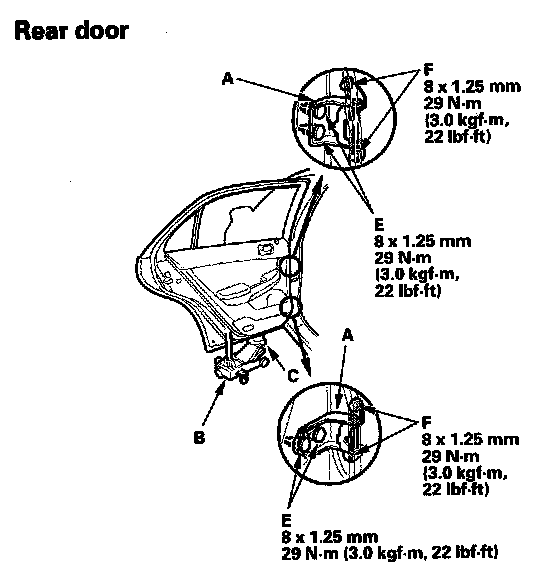 Rear door

A

F
8 x 1.25 mm
29 N·m
(3.0 kgf·m,
22 lbf·ft)

E
8 x 1.25 mm
29 N·m
(3.0 kgf·m,
22 lbf·ft)

A

C

B

F
8 x 1.25 mm
29 N·m
(3.0 kgf·m,
22 lbf·ft)

E
8 x 1.25 mm
29 N·m (3.0 kgf·m, 22 lbf·ft)