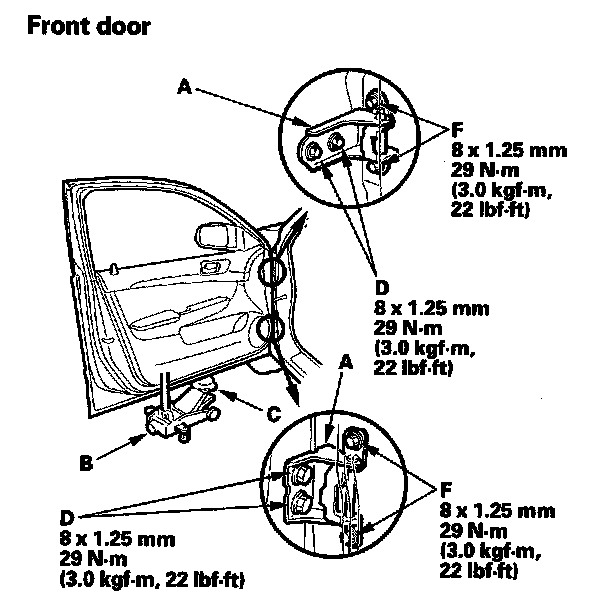 Front door

A

F
8 x 1.25 mm
29 N·m
(3.0 kgf·m,
22 lbf·ft)

D
8 x 1.25 mm
29 N·m
(3.0 kgf·m,
22 lbf·ft)

A

C

B

D
8 x 1.25 mm
29 N·m
(3.0 kgf·m, 22 lbf·ft)

F
8 x 1.25 mm
29 N·m
(3.0 kgf·m,
22 lbf·ft)