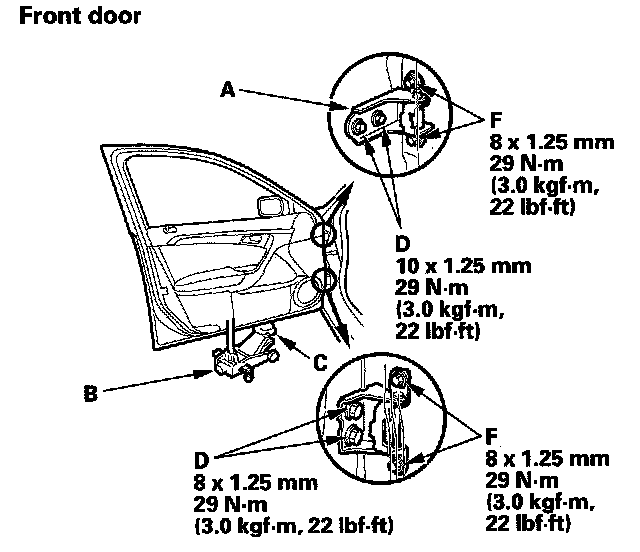 Front door

A

F
8 x 1.25 mm
29 N·m
(3.0 kgf·m,
22 lbf·ft)

D
10 x 1.25 mm
29 N·m
(3.0 kgf·m,
22 lbf·ft)

C

B

D
8 x 1.25 mm
29 N·m
(3.0 kgf·m, 22 lbf·ft)

F
8 x 1.25 mm
29 N·m
(3.0 kgf·m,
22 lbf·ft)