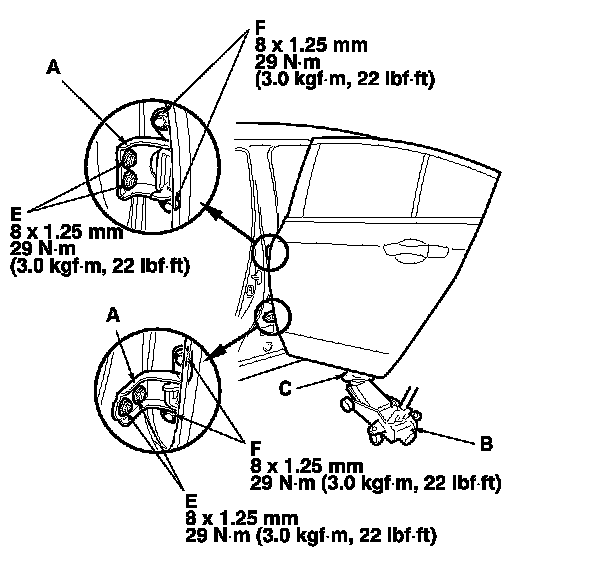 F
8 x 1.25 mm
29 N·m
(3.0 kgf·m, 22 lbf·ft)

A

E
8 x 1.25 mm
29 N·m
(3.0 kgf·m, 22 lbf·ft)

A

C

B

F
8 x 1.25 mm
29 N·m (3.0 kgf·m, 22 lbf·ft)

E
8 x 1.25 mm
29 N·m (3.0 kgf·m, 22 lbf·ft)