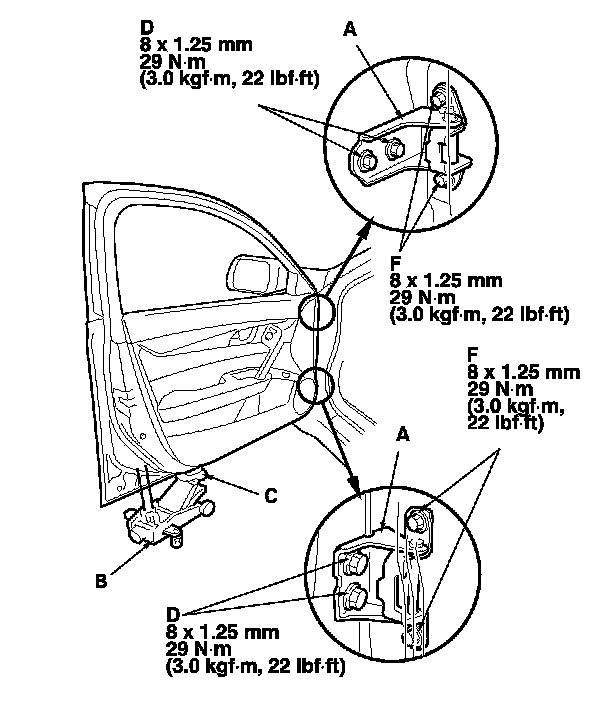 D
8 x 1.25 mm
29 N·m
(3.0 kgf·m, 22 lbf·ft)

A

F
8 x 1.25 mm
29 N·m
(3.0 kgf·m, 22 lbf·ft)

F
8 x 1.25 mm
29 N·m
(3.0 kgf·m,
22 lbf·ft)

A

C

B

D
8 x 1.25 mm
29 N·m
(3.0 kgf·m, 22 lbf·ft)