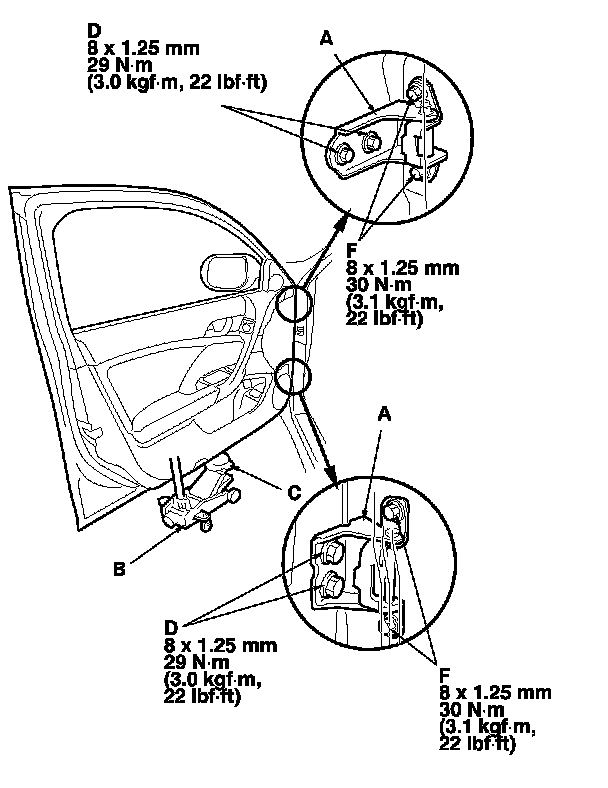 D
8 x 1.25 mm
29 N·m
(3.0 kgf·m, 22 lbf·ft)

A

F
8 x 1.25 mm
30 N·m
(3.1 kgf·m,
22 lbf·ft)

A

C

B

D
8 x 1.25 mm
29 N·m
(3.0 kgf·m,
22 lbf·ft)

F
8 x 1.25 mm
30 N·m
(3.1 kgf·m,
22 lbf·ft)