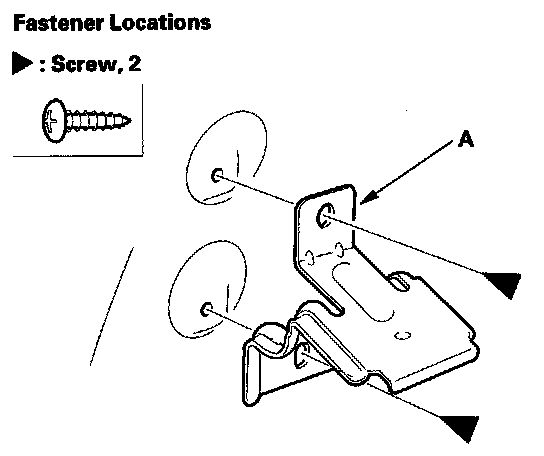 Fastener Locations

▶ : Screw, 2

A