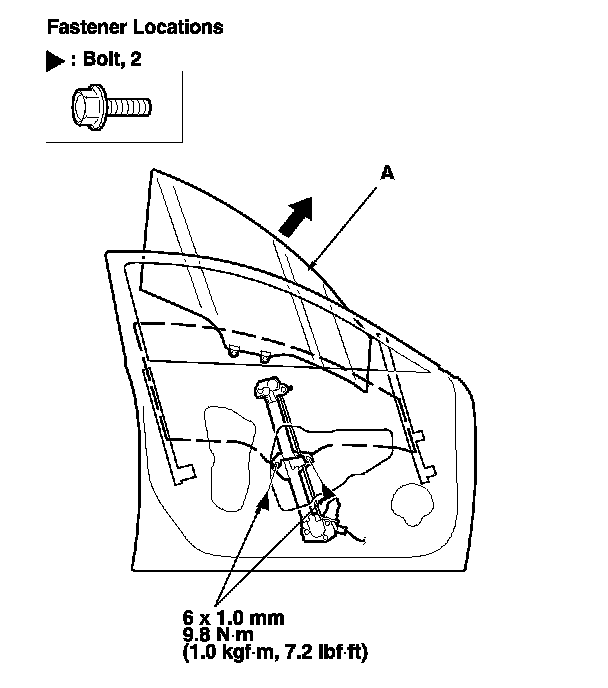 Fastener Locations

▶ : Bolt, 2

A

6 x 1.0 mm
9.8 N·m
(1.0 kgf·m, 7.2 lbf·ft)