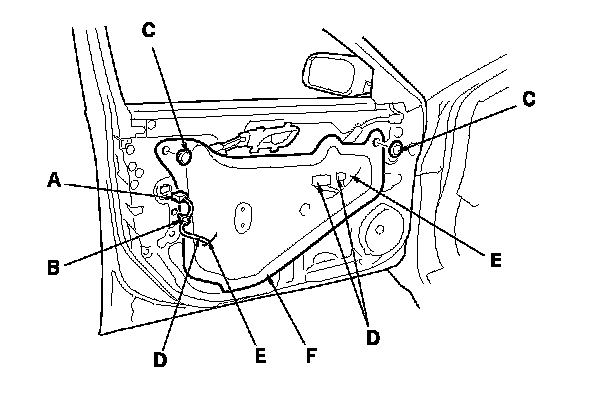 C
C
A
B
E
D
E
F
D