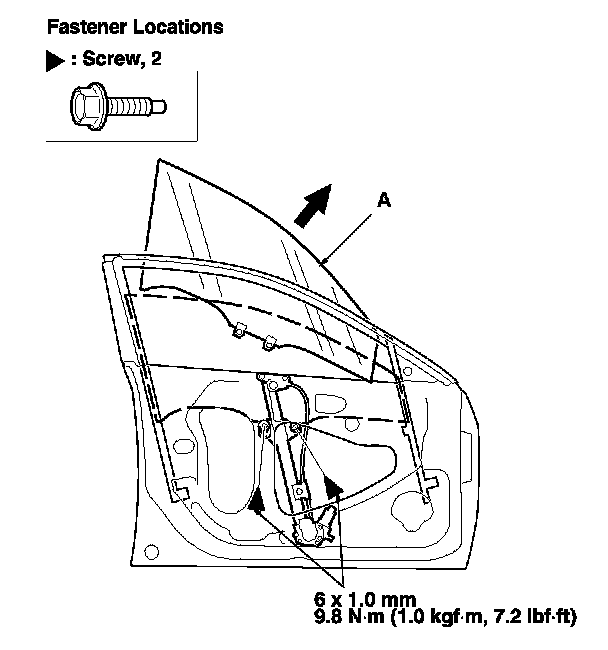 Fastener Locations

▶ : Screw, 2

A

6 x 1.0 mm
9.8 N·m (1.0 kgf·m, 7.2 lbf·ft)