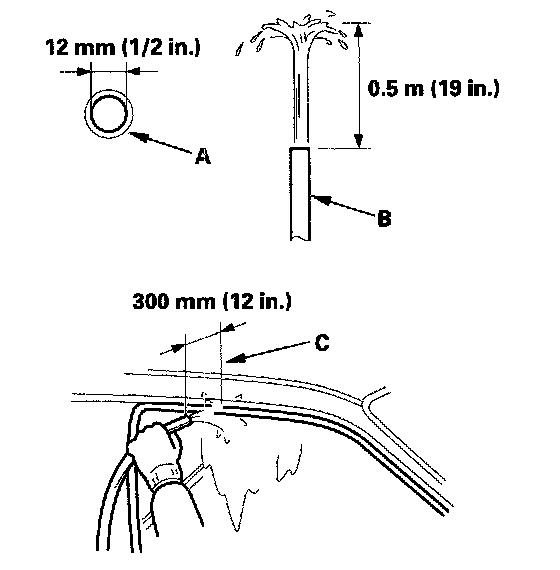 12 mm (1/2 in.)

A

0.5 m (19 in.)

B

300 mm (12 in.)

C