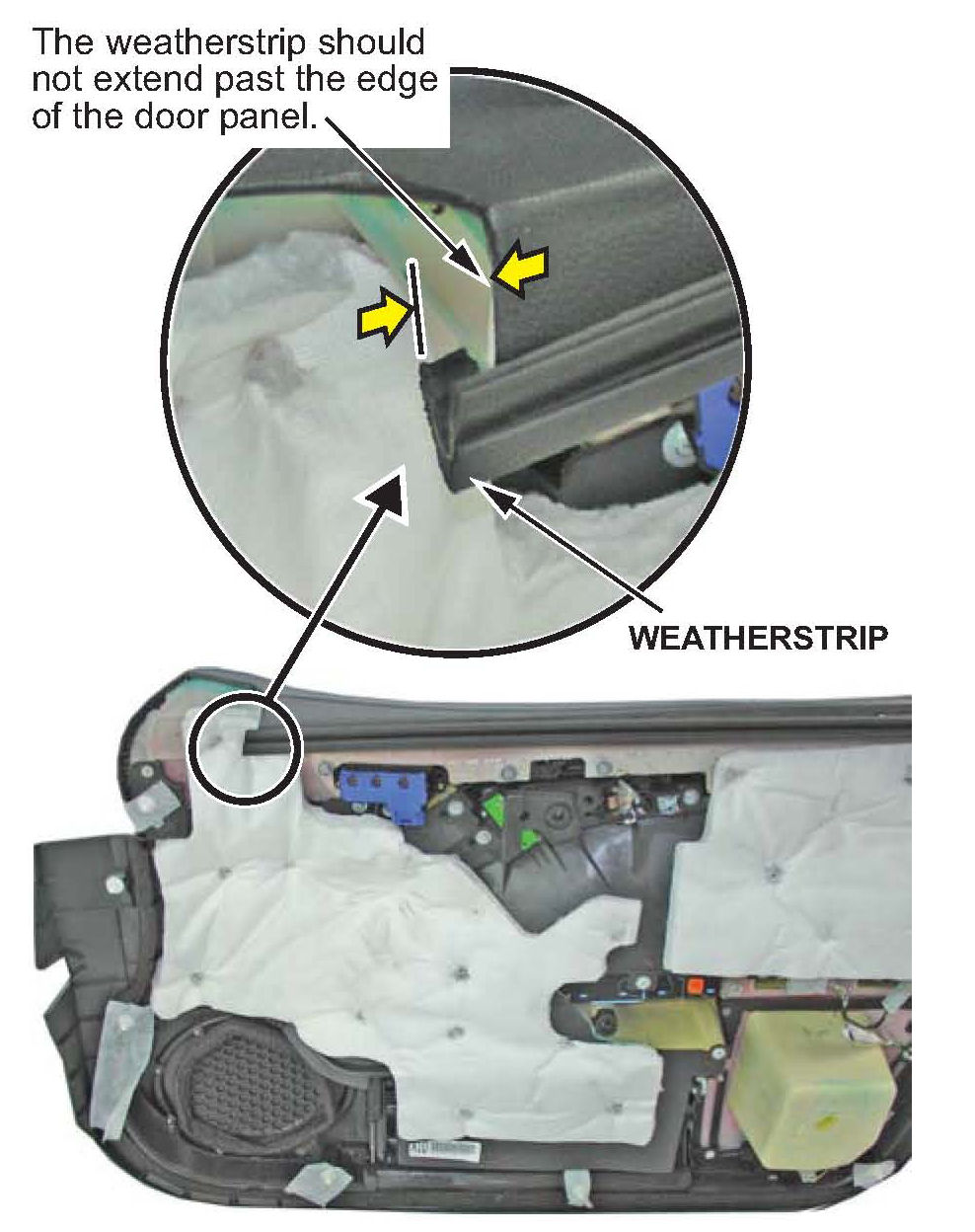 The weatherstrip should not extend past the edge of the door panel.

WEATHERSTRIP