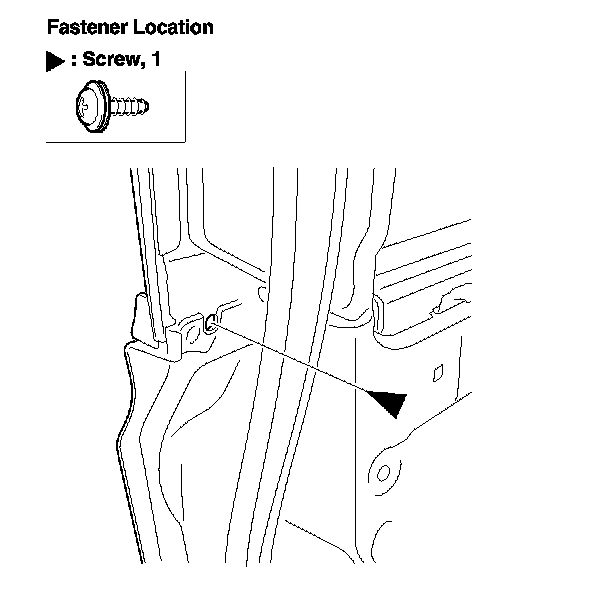 Fastener Location

▶ : Screw, 1