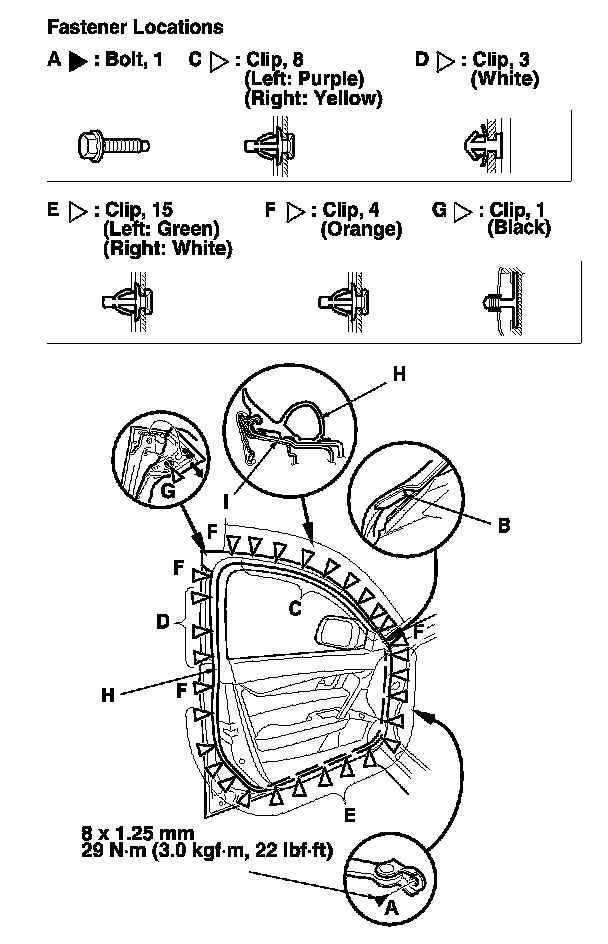 Fastener Locations

A ▶ : Bolt, 1

C ▷ : Clip, 8
(Left: Purple)
(Right: Yellow)

D ▷ : Clip, 3
(White)

E ▷ : Clip, 15
(Left: Green)
(Right: White)

F ▷ : Clip, 4
(Orange)

G ▷ : Clip, 1
(Black)

H

G

I

B

F

F

C

D

F

H

F

E

8 x 1.25 mm
29 N·m (3.0 kgf·m, 22 lbf·ft)

A