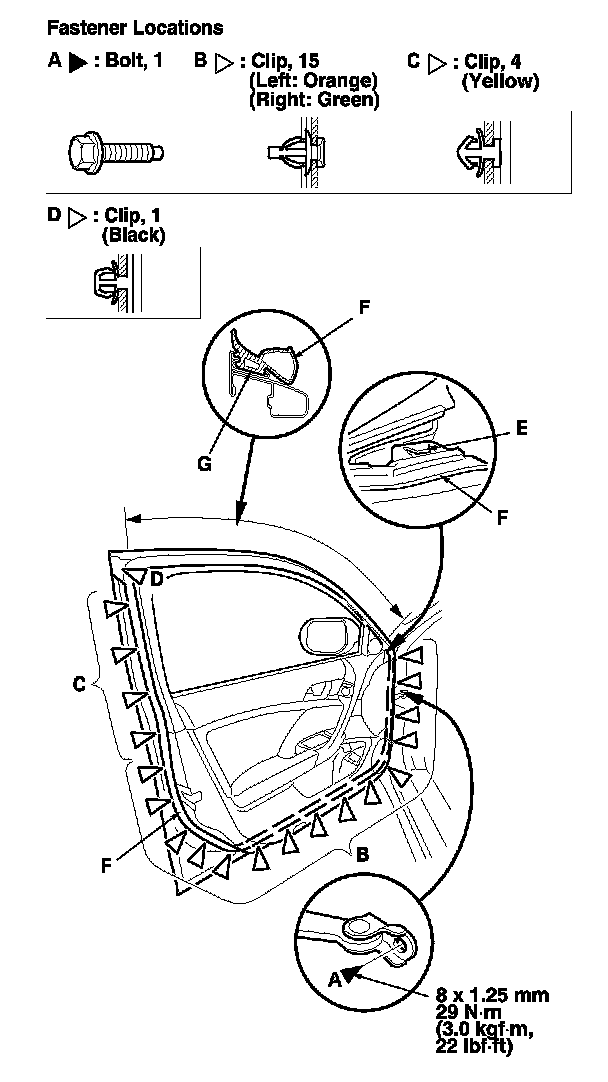 Fastener Locations

A ▶ : Bolt, 1

B ▷ : Clip, 15 (Left: Orange) (Right: Green)

C ▷ : Clip, 4 (Yellow)

D ▷ : Clip, 1 (Black)

F

G

E

F

D

C

F

B

A

8 x 1.25 mm
29 N·m
(3.0 kgf·m,
22 lbf·ft)