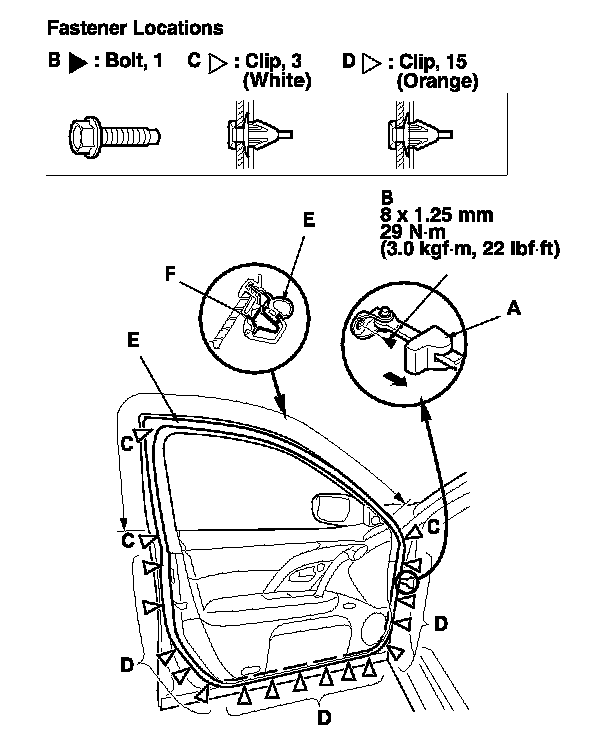 Fastener Locations

B ▶ : Bolt, 1

C ▷ : Clip, 3 (White)

D ▷ : Clip, 15 (Orange)

B
8 x 1.25 mm
29 N·m
(3.0 kgf·m, 22 lbf·ft)

E

F

A

E

C

C

C

D

D

D