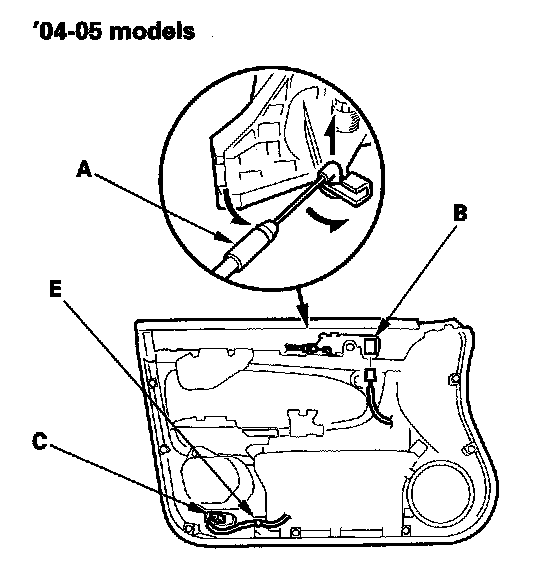 '04-05 models

A

B

E

C