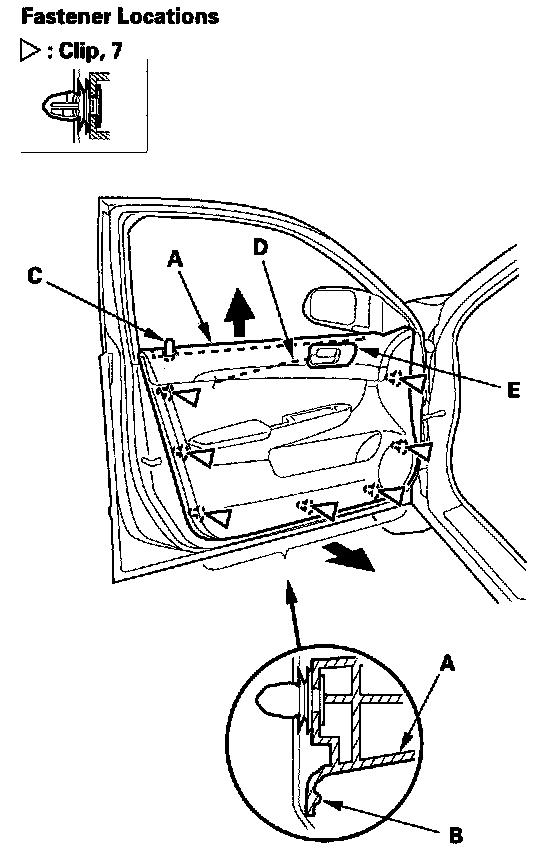 Fastener Locations

▷ : Clip, 7

C

A

D

E

A

B