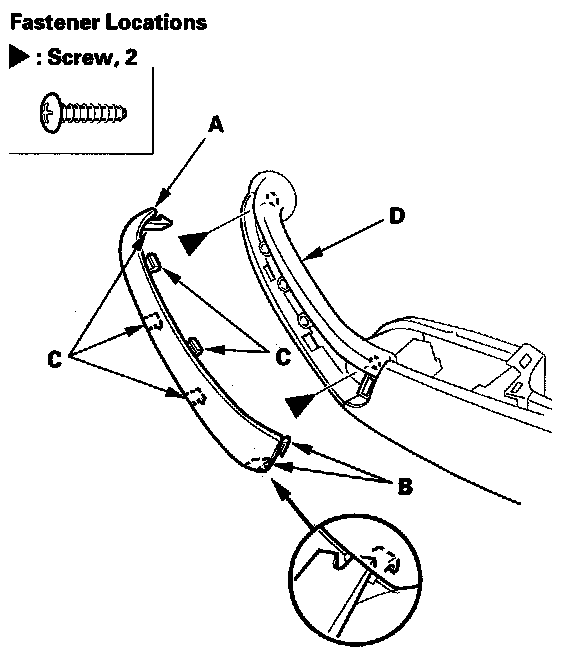 Fastener Locations

▶ : Screw, 2

A

D

C

C

B