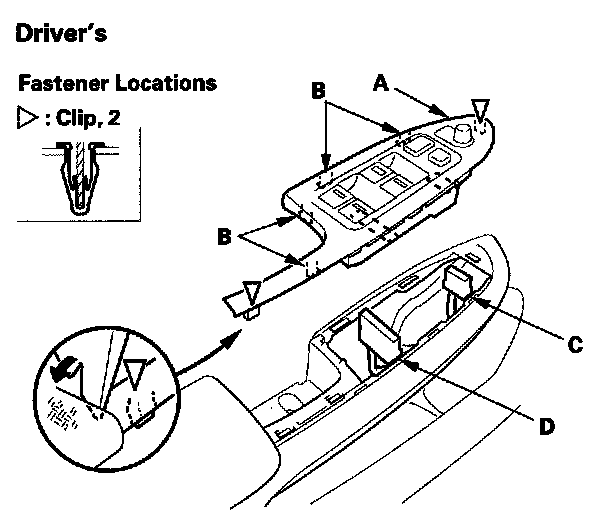 Driver's

Fastener Locations

▷ : Clip, 2

B

A

B

C

D