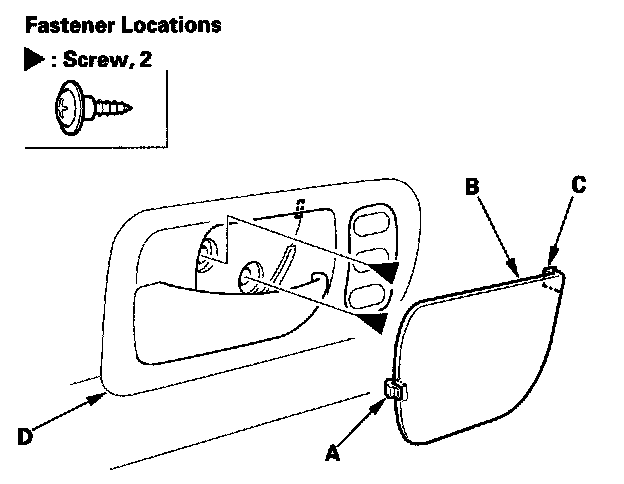 Fastener Locations

▶ : Screw, 2

B

C

D

A