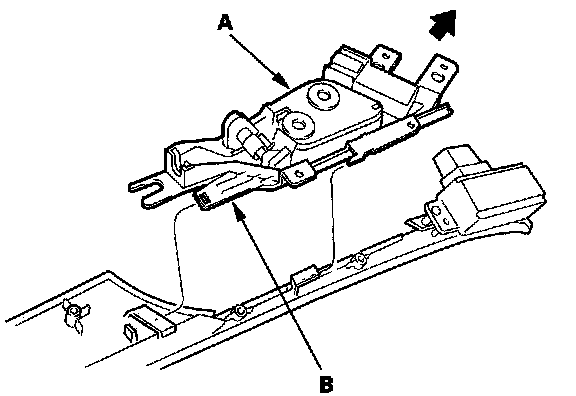 A

B