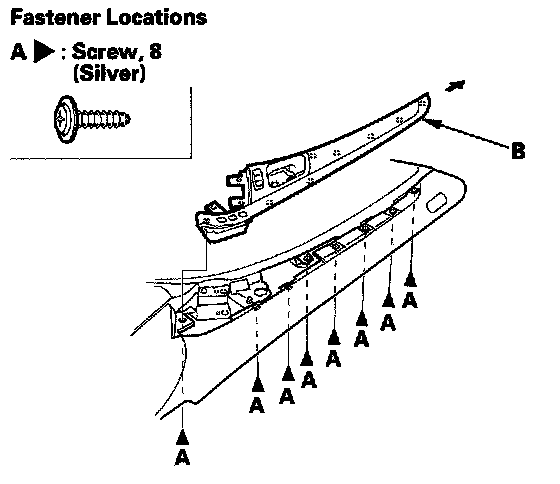 Fastener Locations

A ▶ : Screw, 8
(Silver)

B

A

A

A

A

A

A

A

A