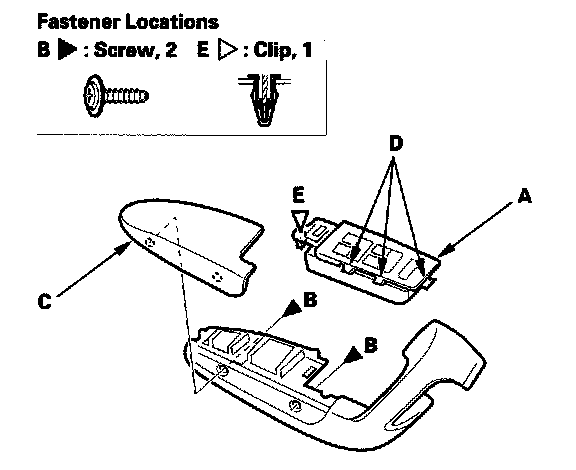 Fastener Locations
B ▶ : Screw, 2 E ▷ : Clip, 1

D
E
A
C
B
B