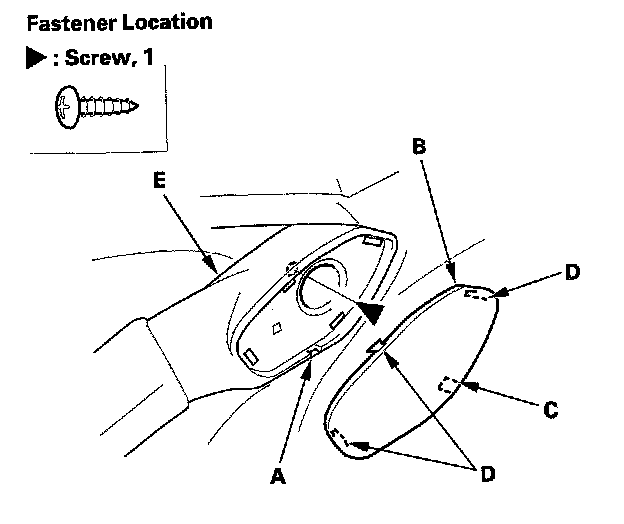 Fastener Location

▶ : Screw, 1

B
E
D
C
A
D