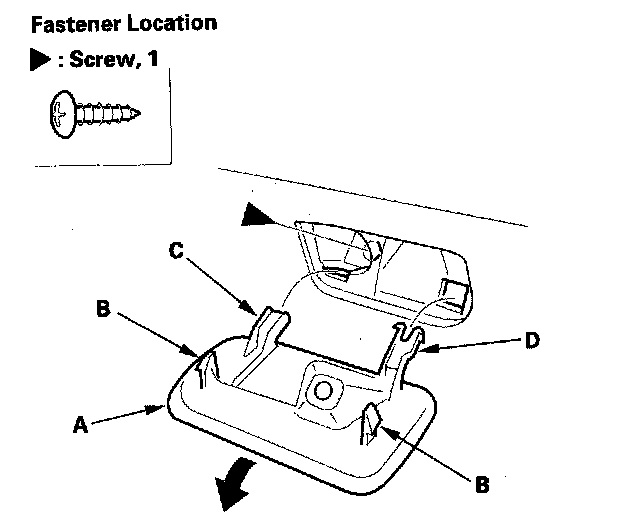 Fastener Location

▶ : Screw, 1

C

B

D

A

B