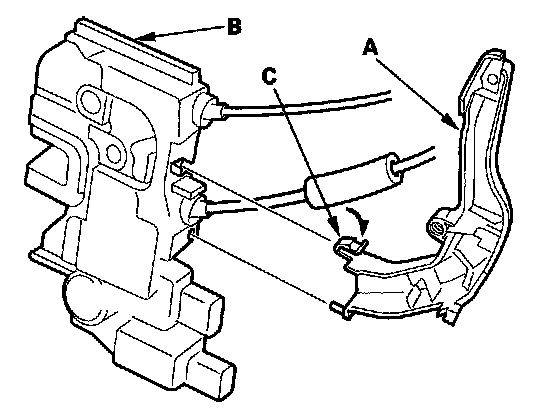 B
A
C