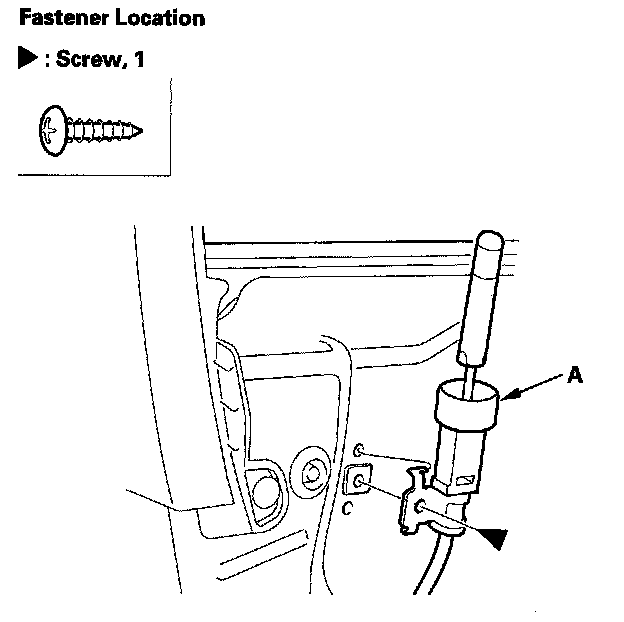 Fastener Location

▶ : Screw, 1

A

C