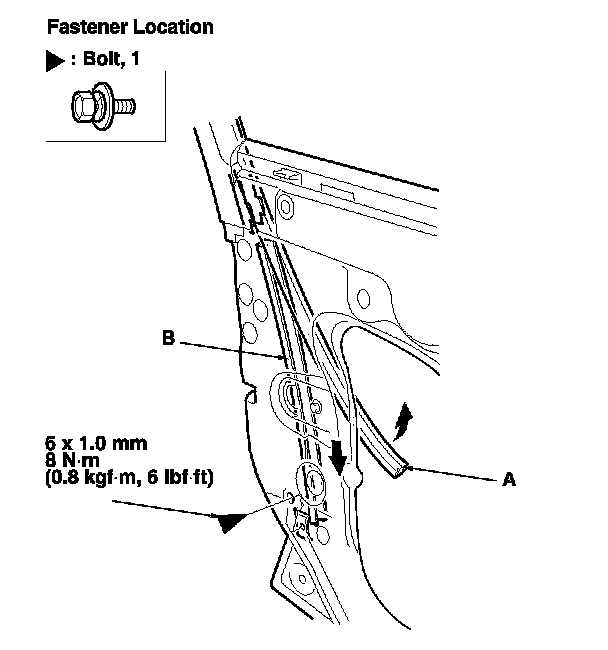 Fastener Location

▶ : Bolt, 1

B

6 x 1.0 mm
8 N·m
(0.8 kgf·m, 6 lbf·ft)

A