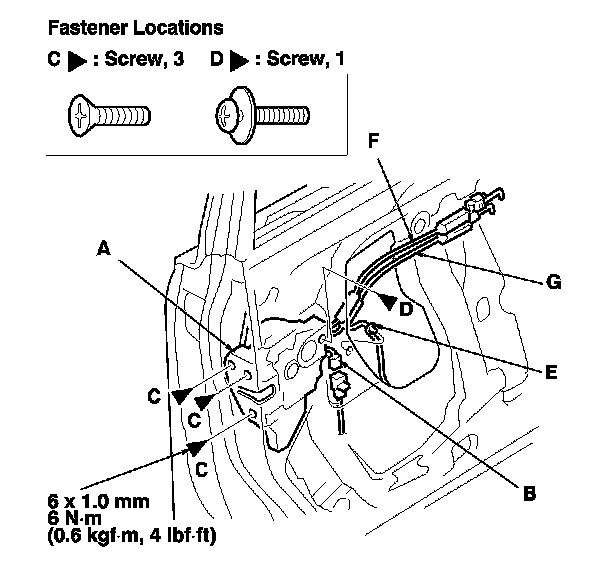 Fastener Locations

C ▶ : Screw, 3   D ▶ : Screw, 1

F

A

G

D

E

C

C

C

B

6 x 1.0 mm
6 N·m
(0.6 kgf·m, 4 lbf·ft)