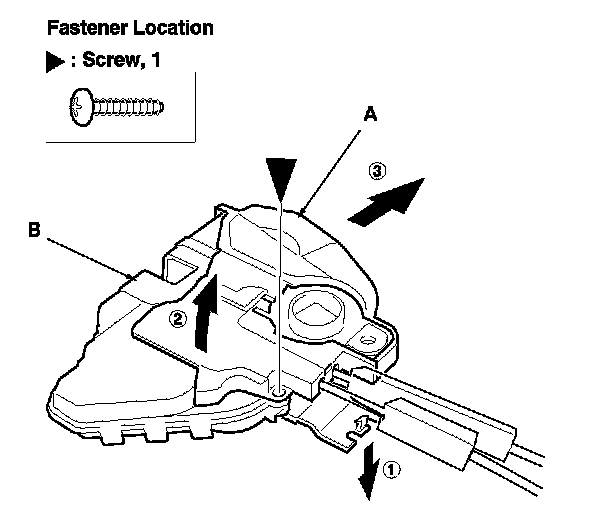 Fastener Location

▶ : Screw, 1

A

③

B

②

①