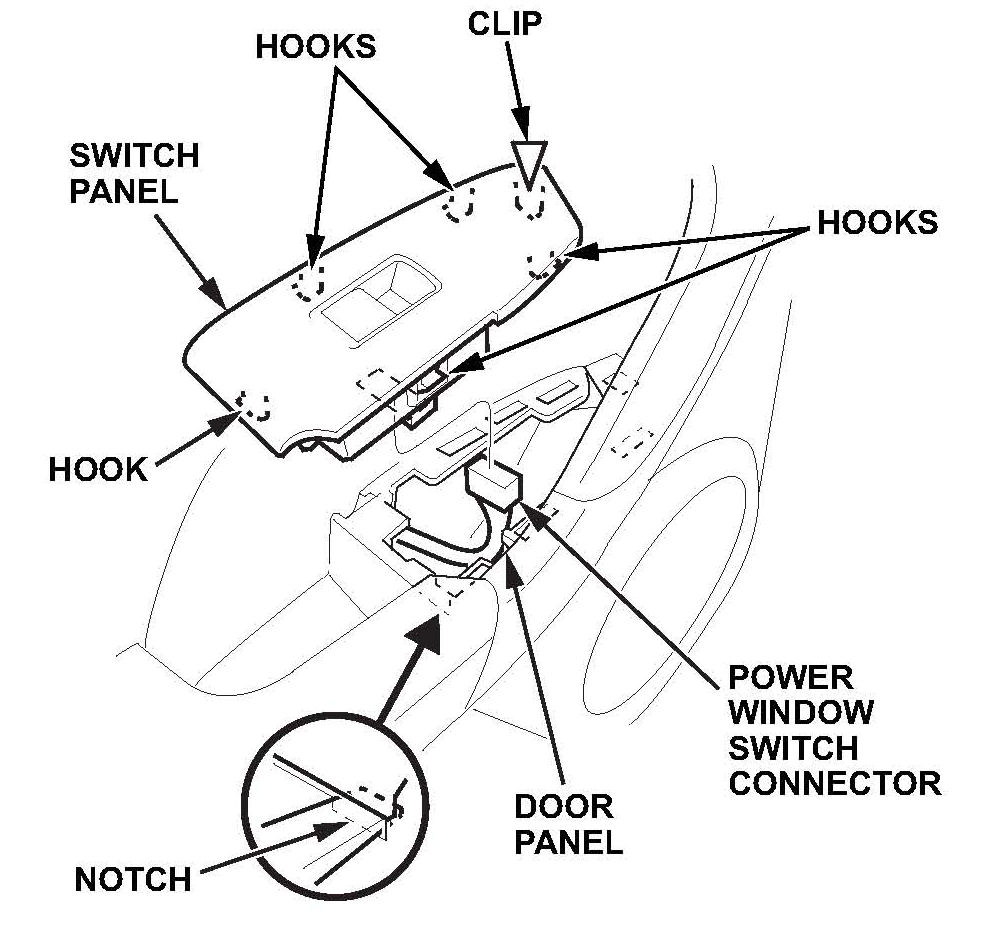 HOOKS

CLIP

SWITCH PANEL

HOOKS

HOOK

POWER WINDOW SWITCH CONNECTOR

DOOR PANEL

NOTCH