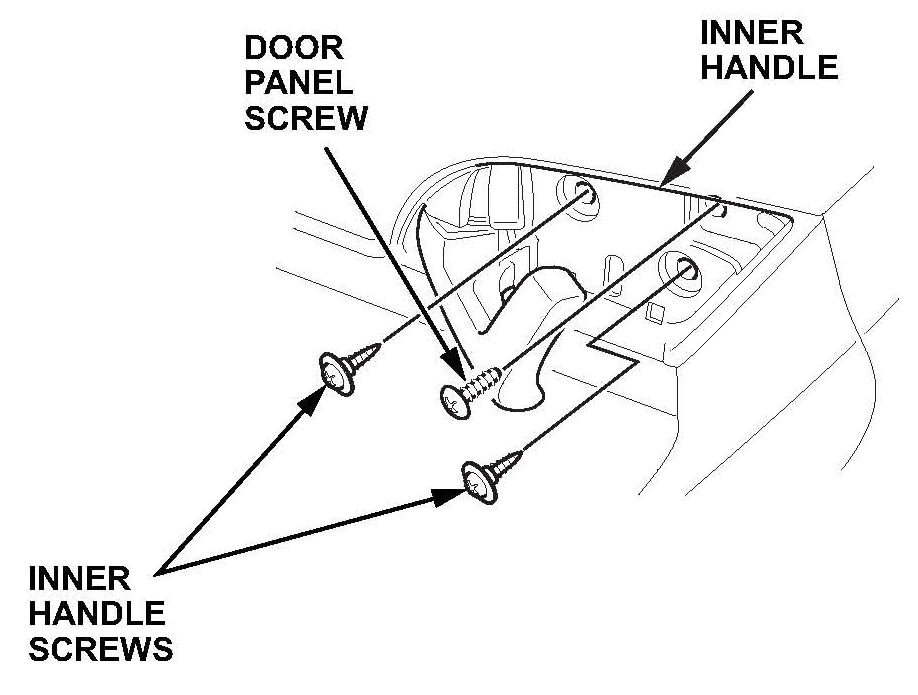 DOOR PANEL SCREW

INNER HANDLE

INNER HANDLE SCREWS