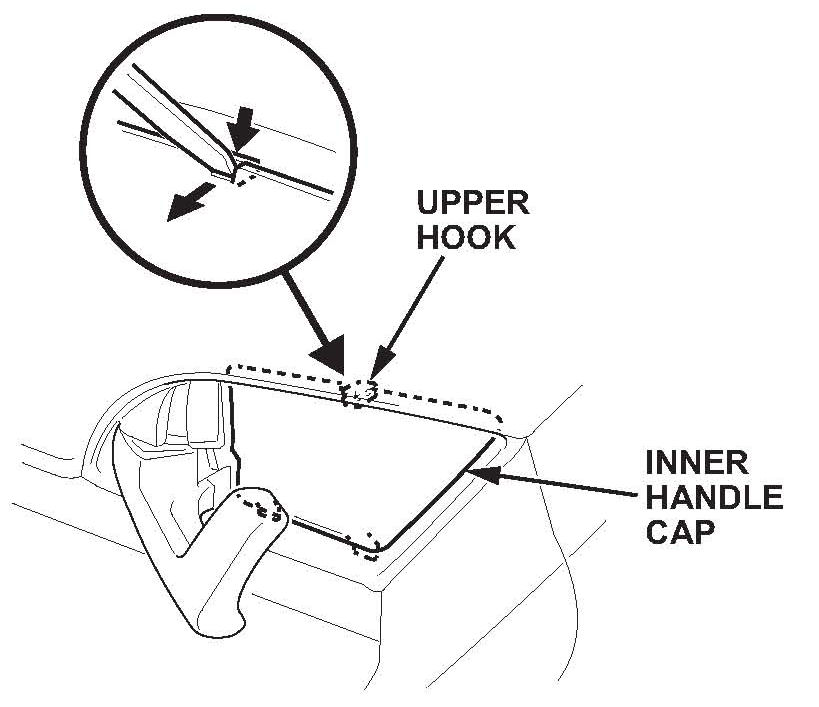 UPPER HOOK

INNER HANDLE CAP