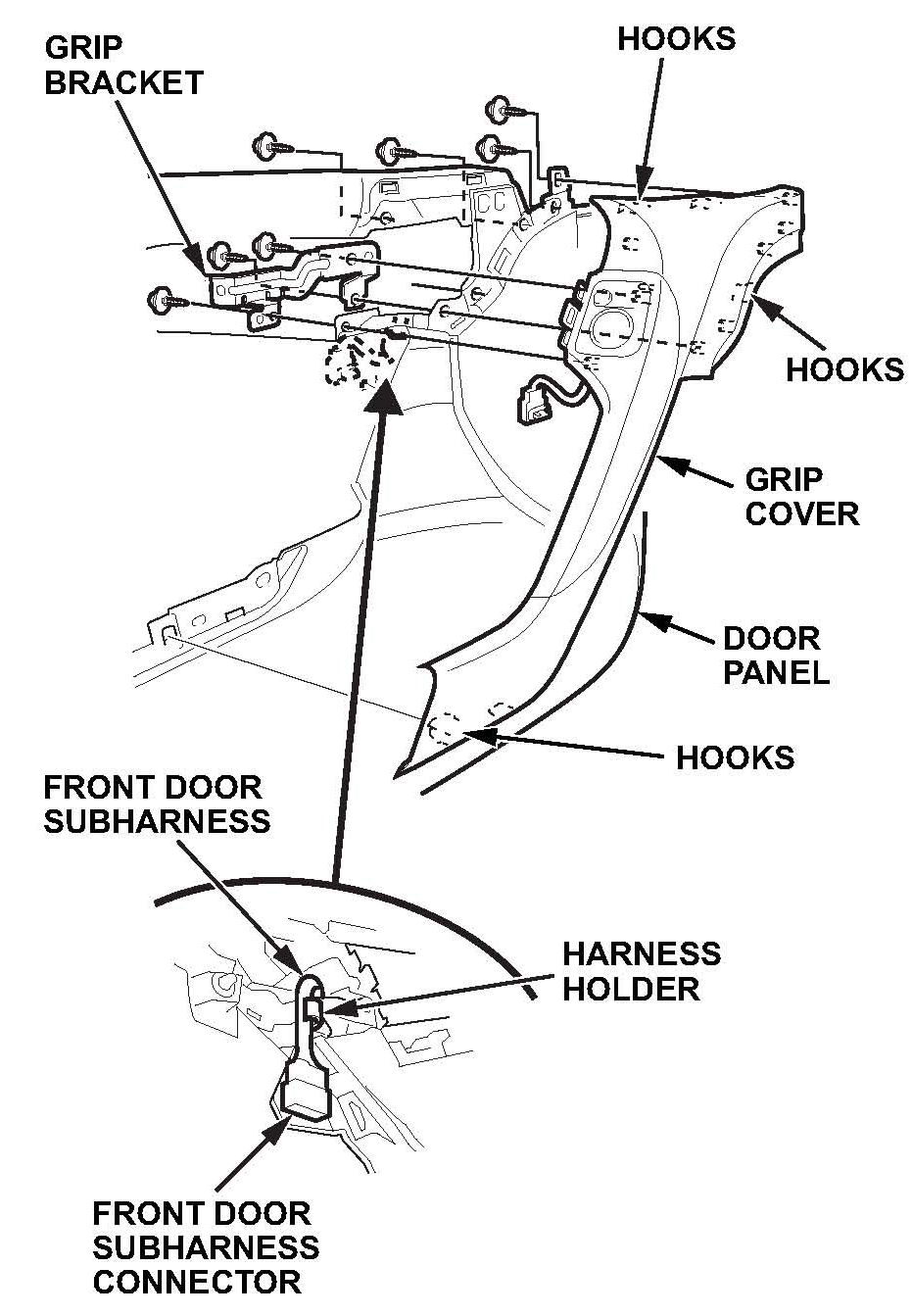 GRIP BRACKET

HOOKS

HOOKS

GRIP COVER

DOOR PANEL

HOOKS

FRONT DOOR SUBHARNESS

HARNESS HOLDER

FRONT DOOR SUBHARNESS CONNECTOR