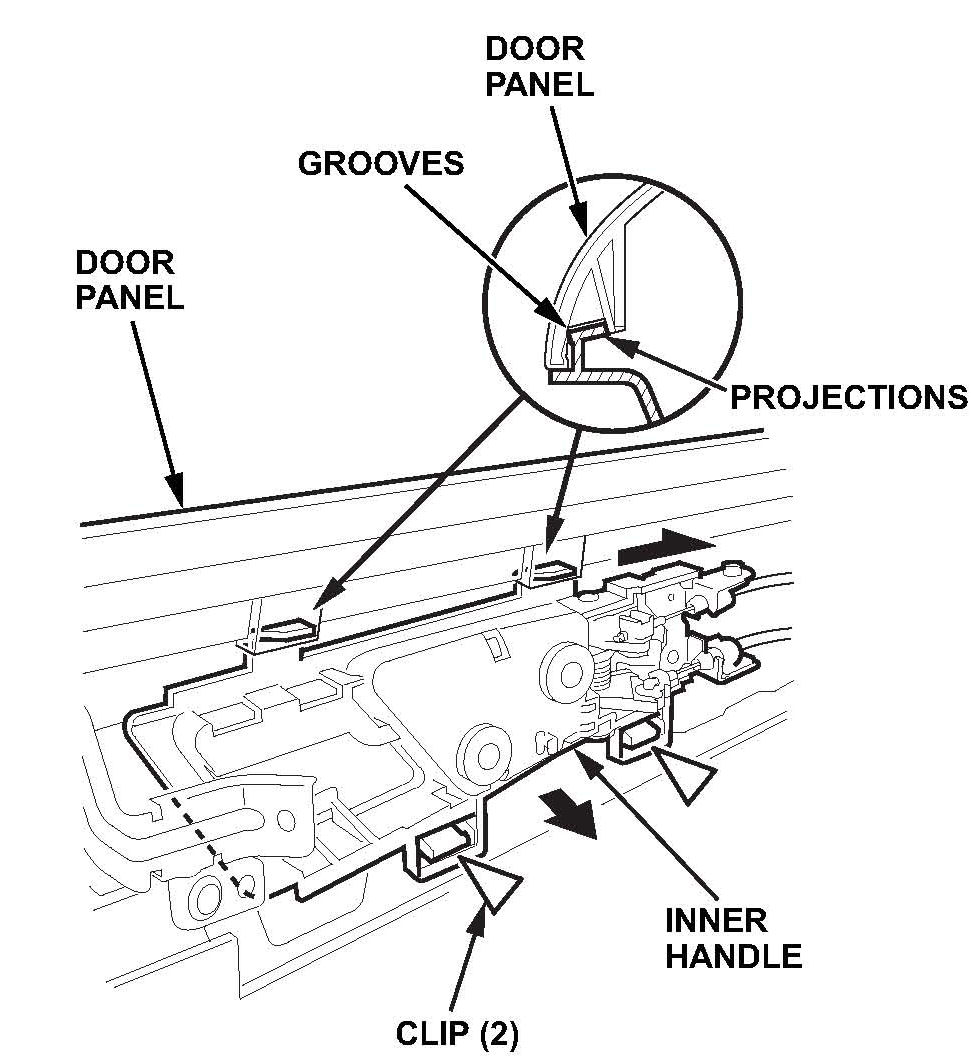 DOOR PANEL

GROOVES

DOOR PANEL

PROJECTIONS

INNER HANDLE

CLIP (2)