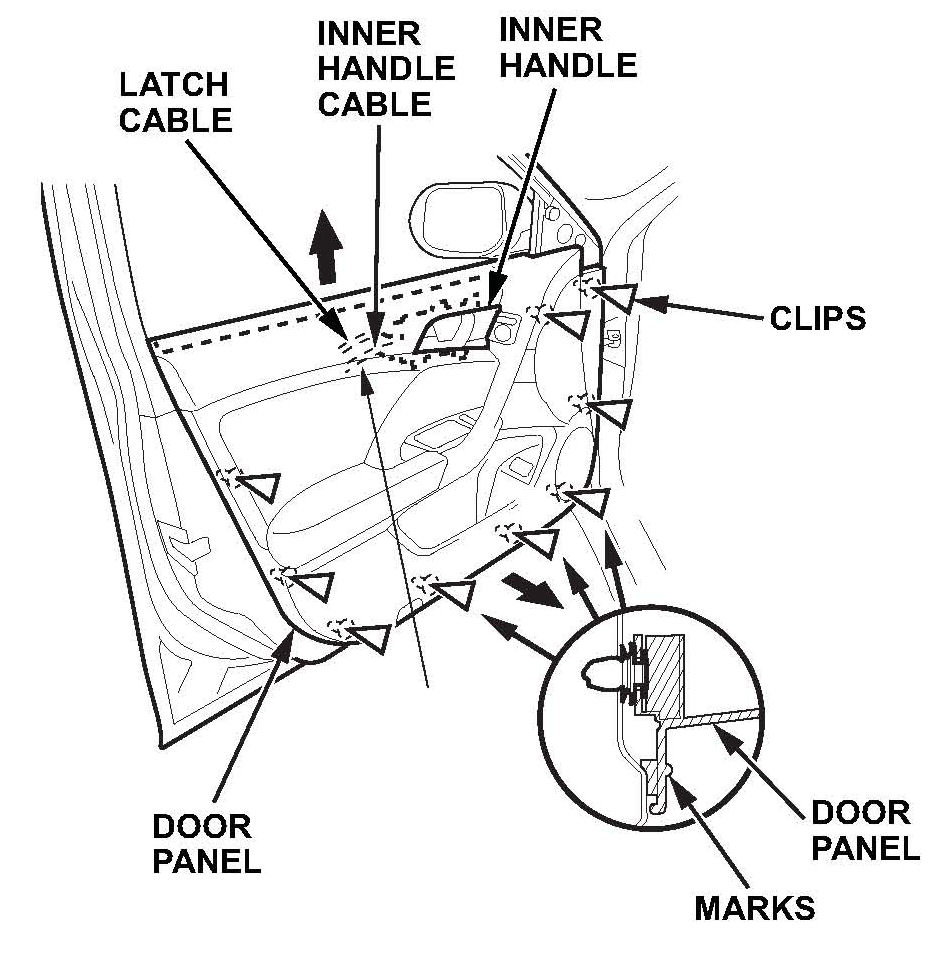 LATCH CABLE

INNER HANDLE CABLE

INNER HANDLE

CLIPS

DOOR PANEL

DOOR PANEL

MARKS