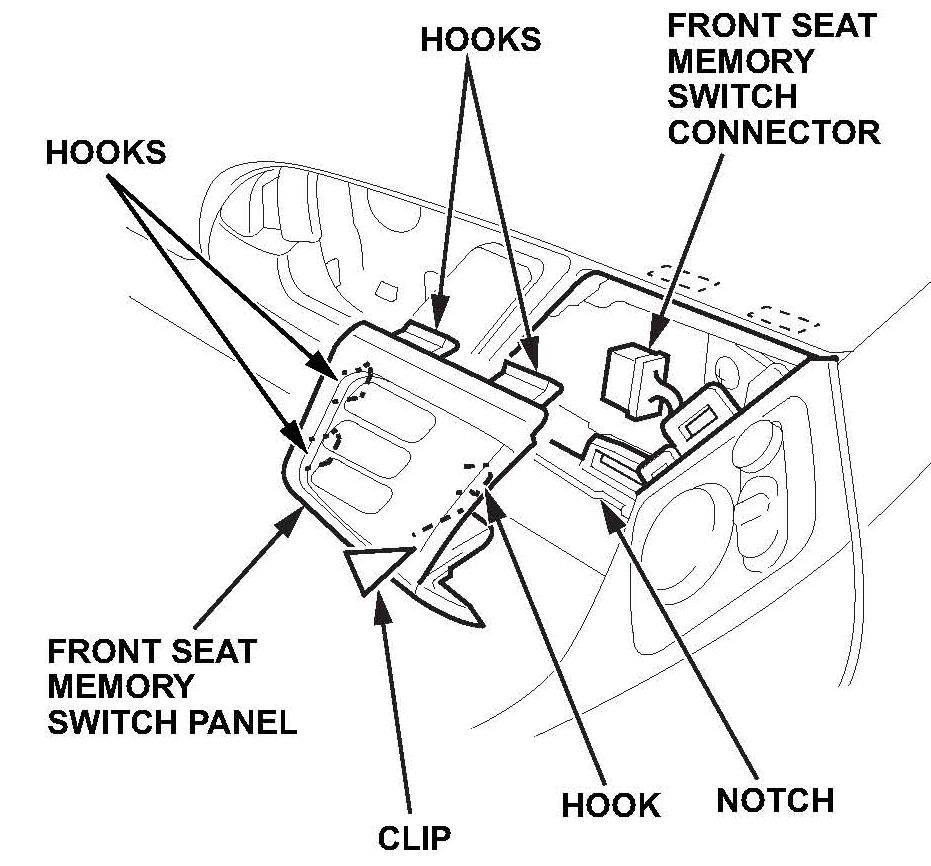 HOOKS

FRONT SEAT MEMORY SWITCH CONNECTOR

HOOKS

FRONT SEAT MEMORY SWITCH PANEL

CLIP

HOOK

NOTCH