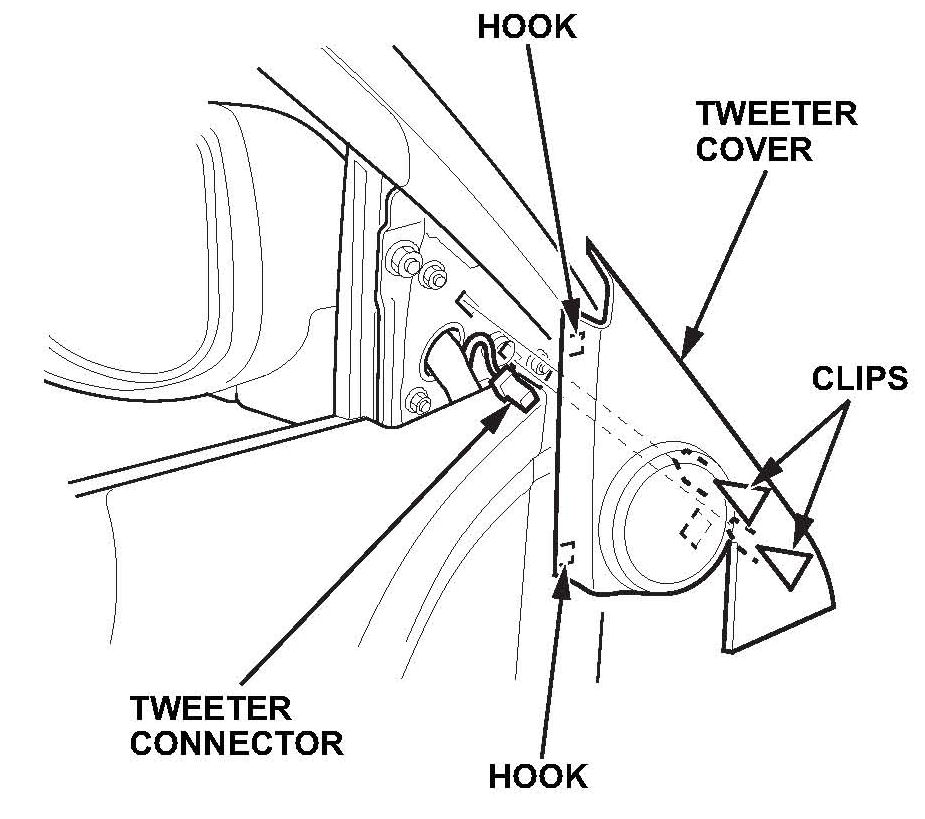 HOOK

TWEETER COVER

CLIPS

TWEETER CONNECTOR

HOOK