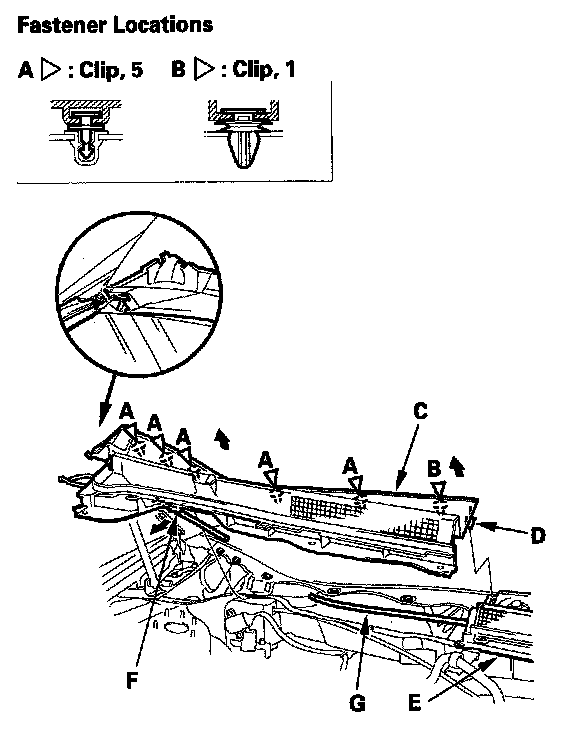 Fastener Locations

A ▷ : Clip, 5   B ▷ : Clip, 1

A
A
A
A
A
C
B
D
F
G
E