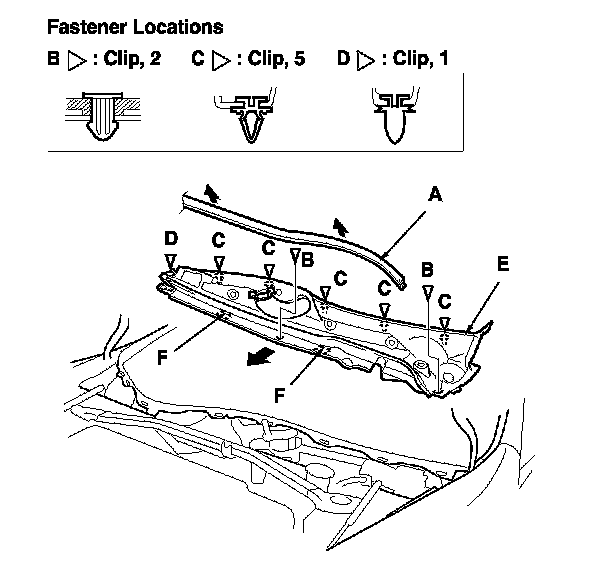 Fastener Locations

B ▷ : Clip, 2   C ▷ : Clip, 5   D ▷ : Clip, 1

A
D
C
C
B
C
C
B
C
E
F
F