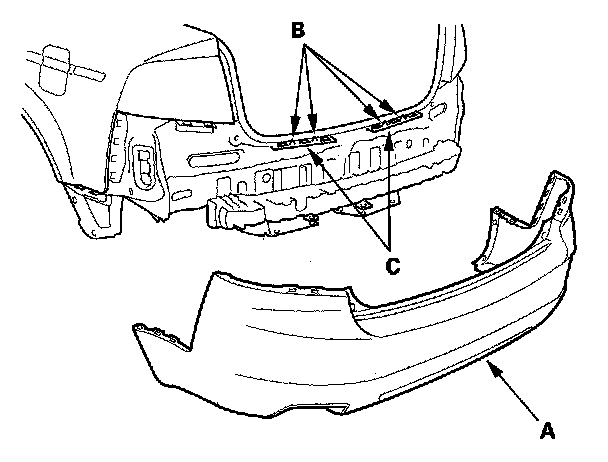 B
C
A