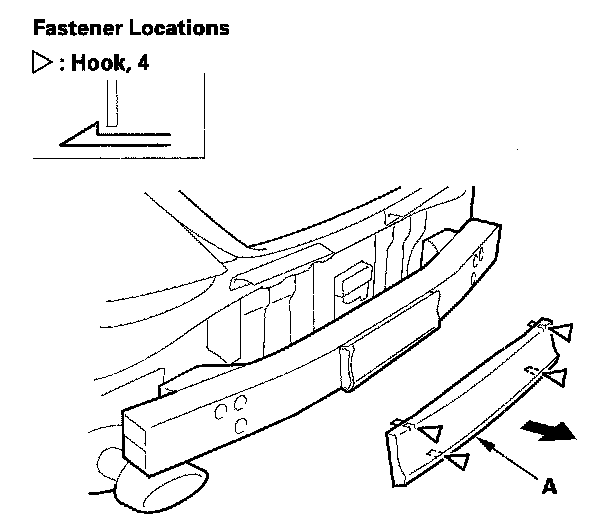 Fastener Locations

▷ : Hook, 4

A