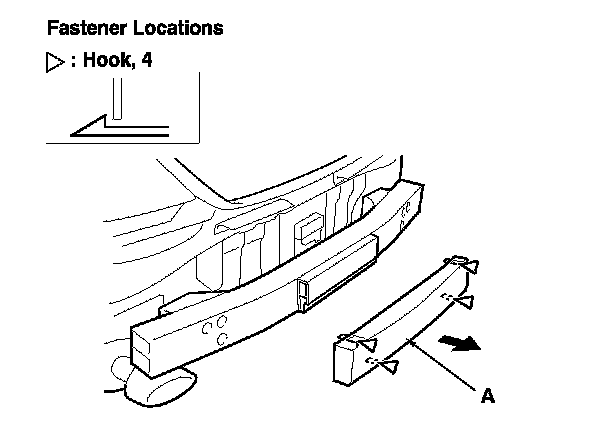 Fastener Locations

▷ : Hook, 4

A