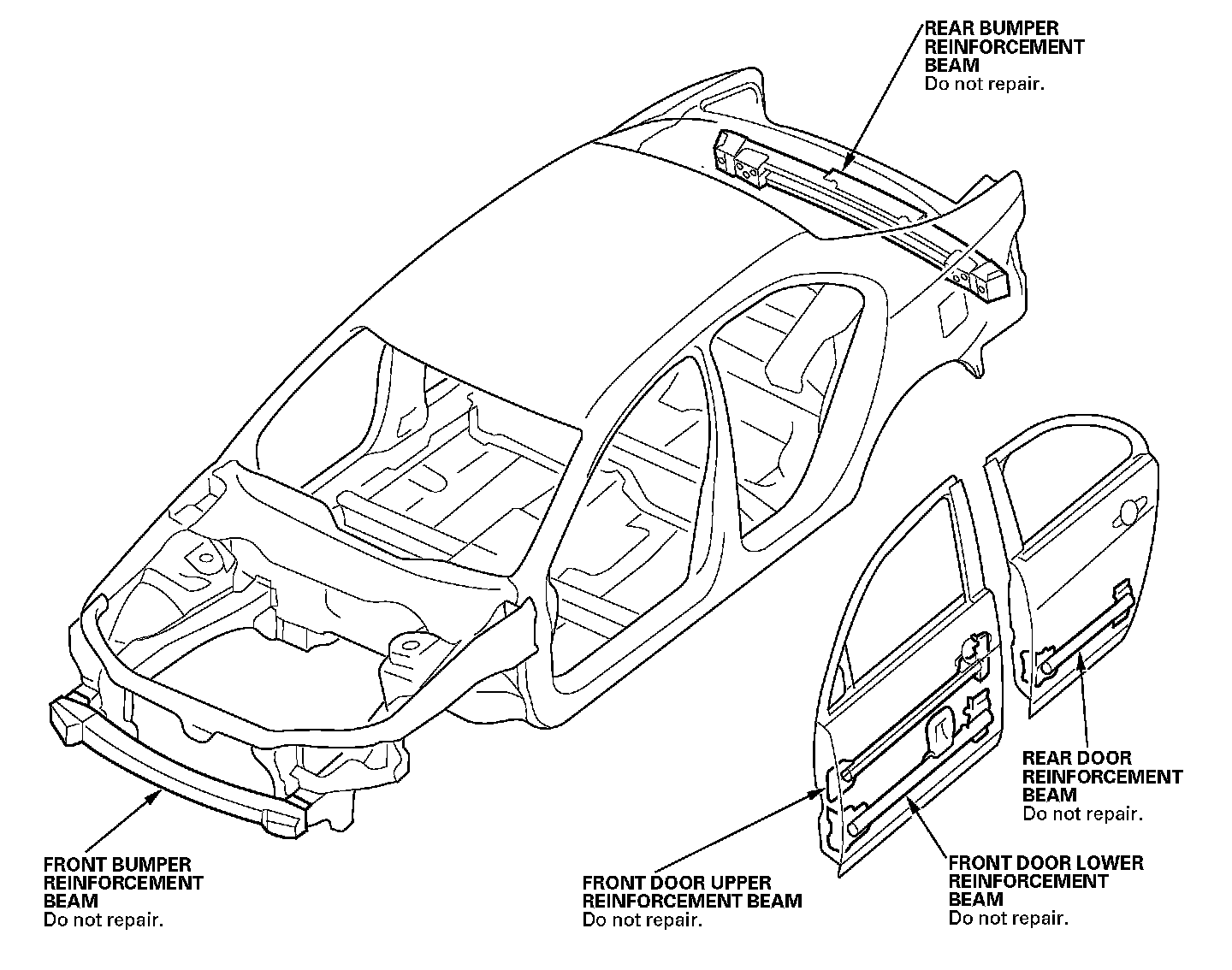 REAR BUMPER
REINFORCEMENT
BEAM
Do not repair.

REAR DOOR
REINFORCEMENT
BEAM
Do not repair.

FRONT BUMPER
REINFORCEMENT
BEAM
Do not repair.

FRONT DOOR UPPER
REINFORCEMENT BEAM
Do not repair.

FRONT DOOR LOWER
REINFORCEMENT
BEAM
Do not repair.