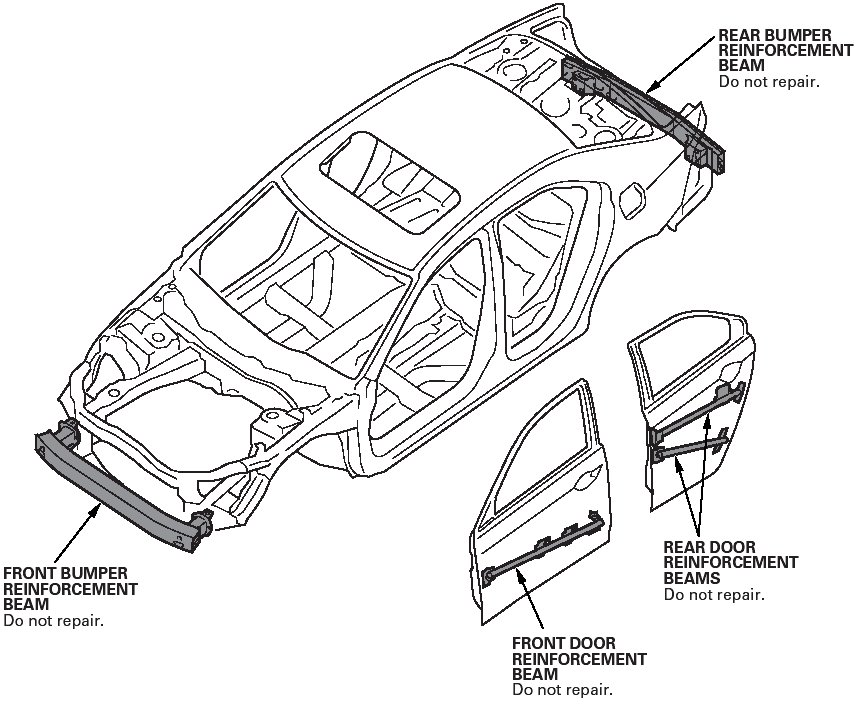 REAR BUMPER REINFORCEMENT BEAM
Do not repair.

FRONT BUMPER REINFORCEMENT BEAM
Do not repair.

REAR DOOR REINFORCEMENT BEAMS
Do not repair.

FRONT DOOR REINFORCEMENT BEAM
Do not repair.