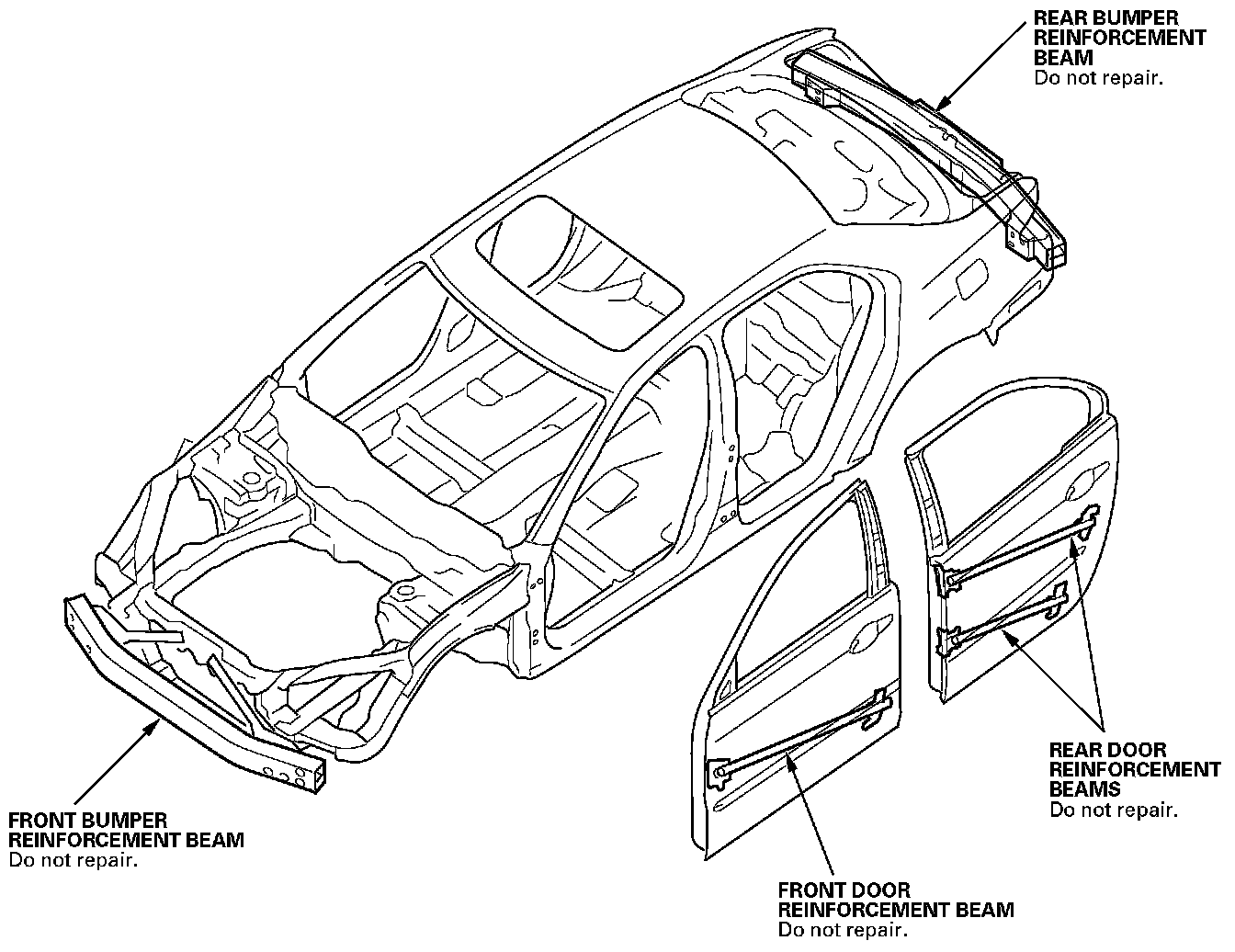 REAR BUMPER REINFORCEMENT BEAM
Do not repair.

REAR DOOR REINFORCEMENT BEAMS
Do not repair.

FRONT BUMPER REINFORCEMENT BEAM
Do not repair.

FRONT DOOR REINFORCEMENT BEAM
Do not repair.