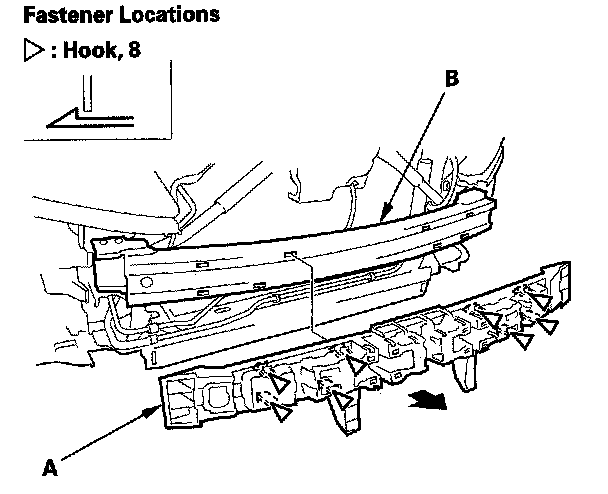 Fastener Locations

▷ : Hook, 8

B

A