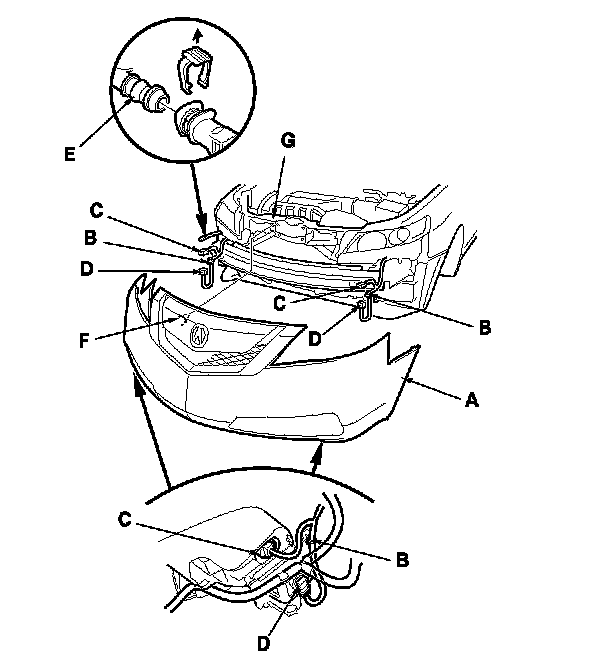 E
G
C
B
D
C
D
B
F
A
C
B
D