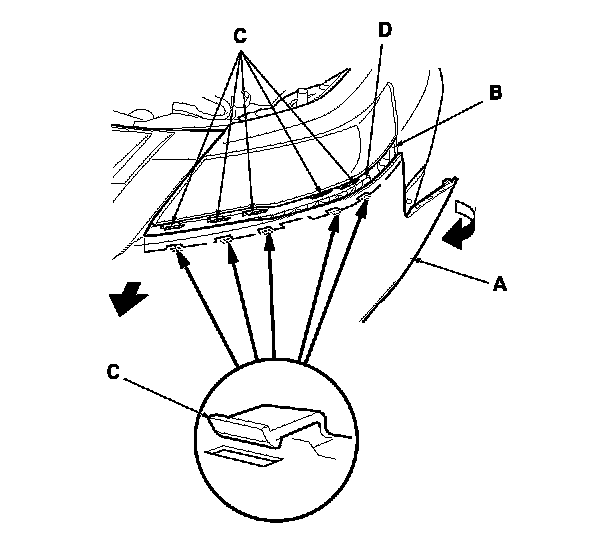 C
D
B
A
C